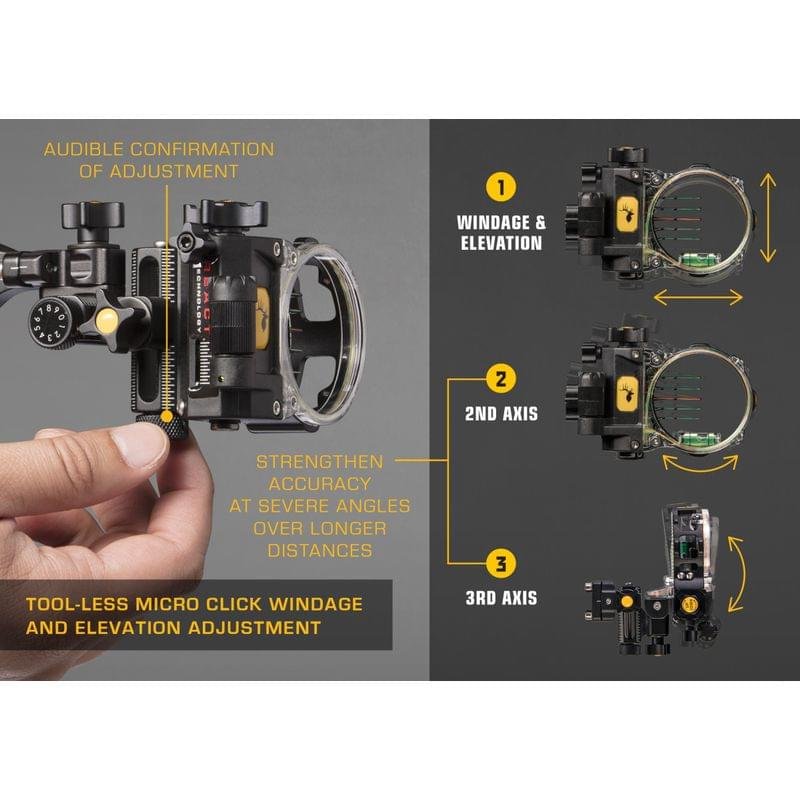 AUDIBLE CONFIRMATION OF ADJUSTMENT

REACT TECHNOLOGY

STRENGTHEN ACCURACY AT SEVERE ANGLES OVER LONGER DISTANCES

TOOL-LESS MICRO CLICK WINDAGE AND ELEVATION ADJUSTMENT

1
WINDAGE & ELEVATION

2
2ND AXIS

3
3RD AXIS